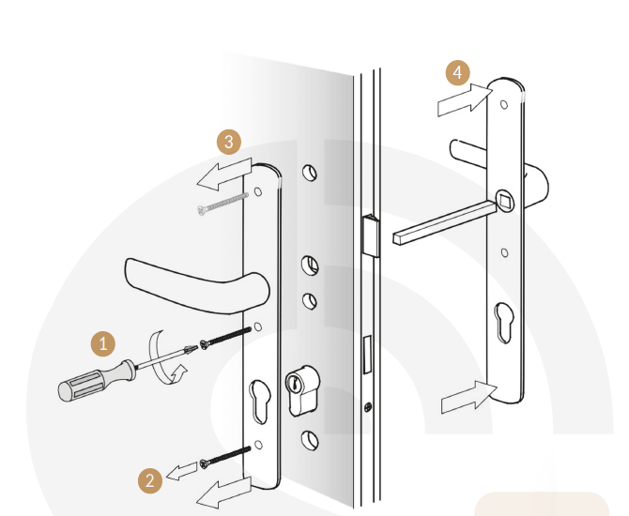 4

3

1

2