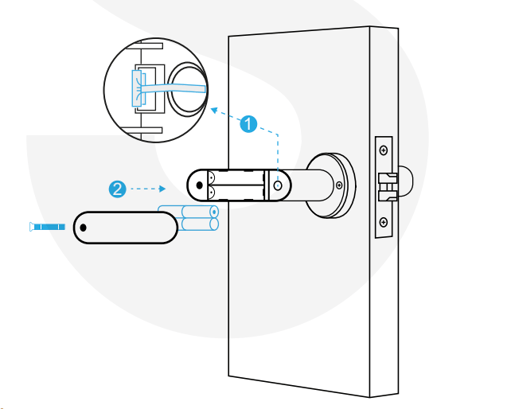 1
2